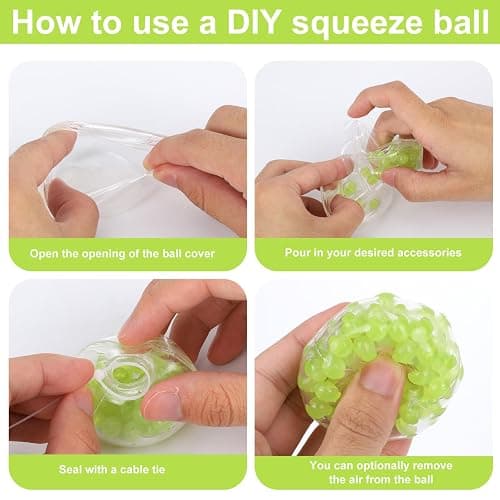 How to use a DIY squeeze ball

Open the opening of the ball cover

Pour in your desired accessories

Seal with a cable tie

You can optionally remove the air from the ball