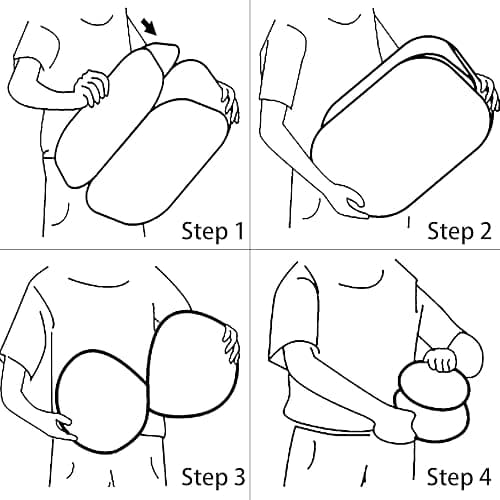 Step 1

Step 2

Step 3

Step 4