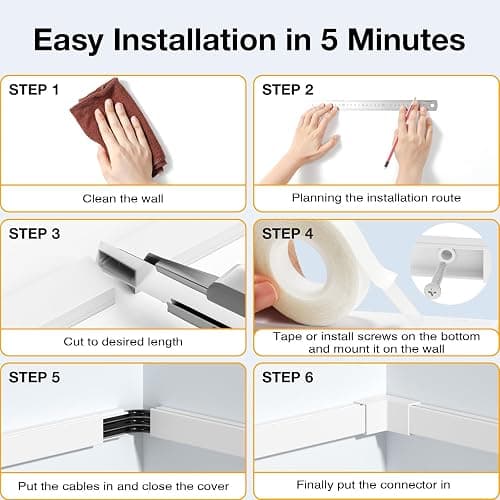 Easy Installation in 5 Minutes

STEP 1

Clean the wall

STEP 2

Planning the installation route

STEP 3

Cut to desired length

STEP 4

Tape or install screws on the bottom and mount it on the wall

STEP 5

Put the cables in and close the cover

STEP 6

Finally put the connector in