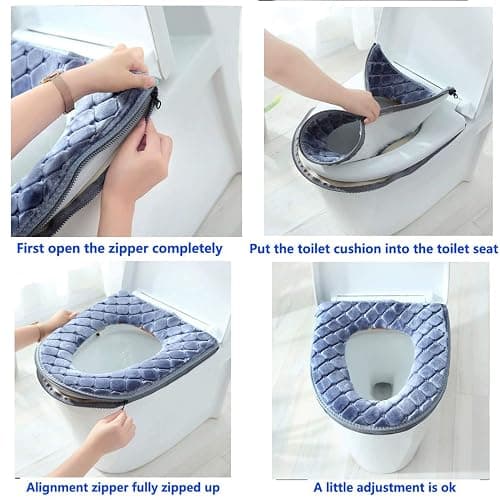 First open the zipper completely

Put the toilet cushion into the toilet seat

Alignment zipper fully zipped up

A little adjustment is ok