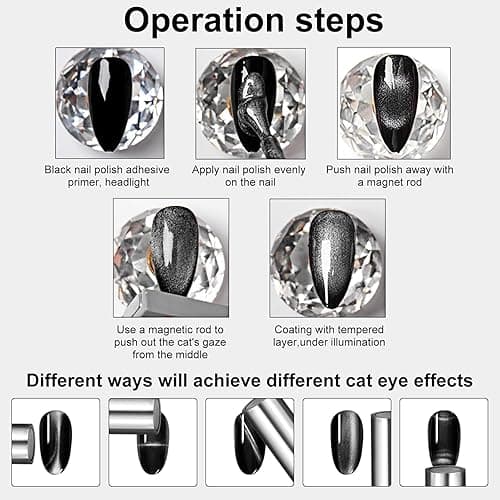 Operation steps

Black nail polish adhesive primer, headlight

Apply nail polish evenly on the nail

Push nail polish away with a magnet rod

Use a magnetic rod to push out the cat's gaze from the middle

Coating with tempered layer,under illumination

Different ways will achieve different cat eye effects