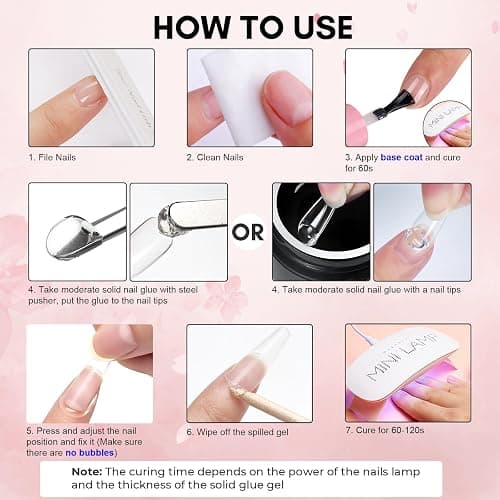 HOW TO USE

1. File Nails

2. Clean Nails

MINI LAMP

3. Apply base coat and cure for 60s

OR

4. Take moderate solid nail glue with steel pusher, put the glue to the nail tips

4. Take moderate solid nail glue with a nail tips

5. Press and adjust the nail position and fix it (Make sure there are no bubbles)

6. Wipe off the spilled gel

MINI LAMP

7. Cure for 60-120s

Note: The curing time depends on the power of the nails lamp and the thickness of the solid glue gel