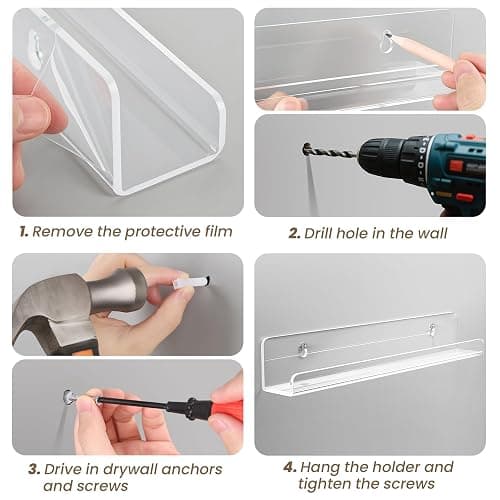 1. Remove the protective film

2. Drill hole in the wall

3. Drive in drywall anchors and screws

4. Hang the holder and tighten the screws