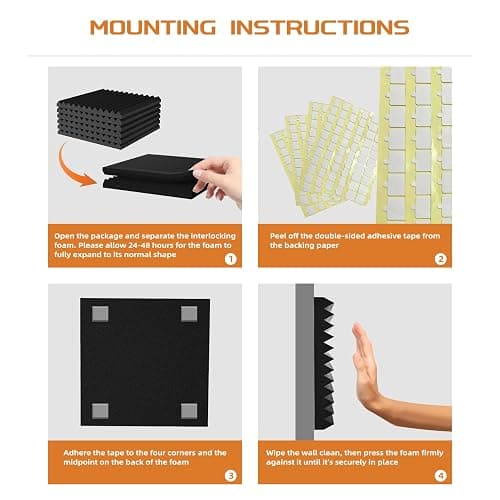 MOUNTING INSTRUCTIONS

Open the package and separate the interlocking foam. Please allow 24-48 hours for the foam to fully expand to its normal shape

1

Peel off the double-sided adhesive tape from the backing paper

2

Adhere the tape to the four corners and the midpoint on the back of the foam

3

Wipe the wall clean, then press the foam firmly against it until it's securely in place

4