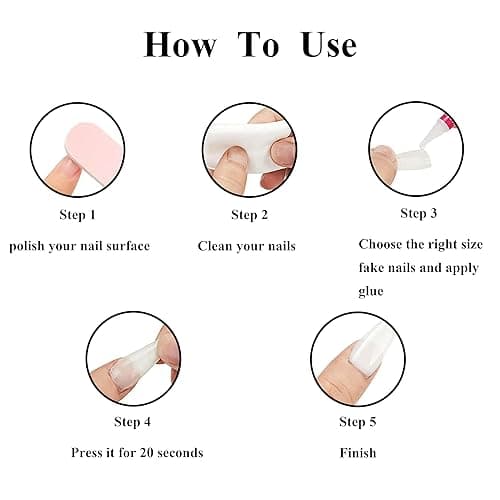 How To Use

Step 1

polish your nail surface

Step 2

Clean your nails

Step 3

Choose the right size fake nails and apply glue

Step 4

Press it for 20 seconds

Step 5

Finish