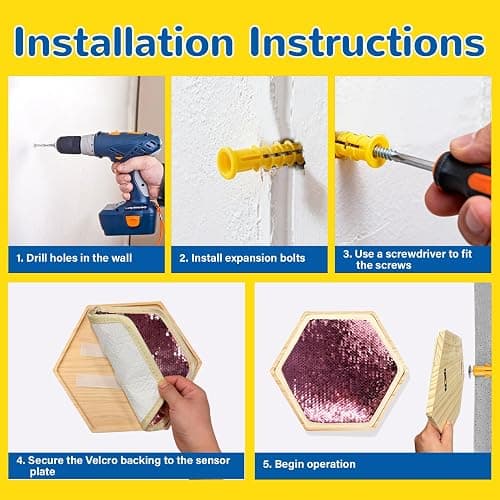 Installation Instructions

1. Drill holes in the wall

2. Install expansion bolts

3. Use a screwdriver to fit the screws

4. Secure the Velcro backing to the sensor plate

5. Begin operation