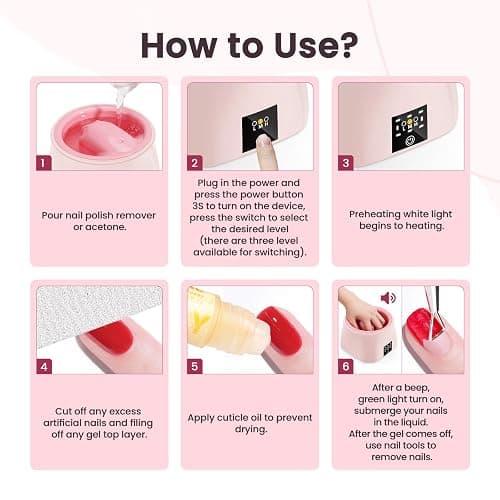 How to Use?

1

Pour nail polish remover or acetone.

2

Plug in the power and press the power button 3S to turn on the device, press the switch to select the desired level (there are three level available for switching).

3

Preheating white light begins to heating.

4

Cut off any excess artificial nails and filing off any gel top layer.

5

Apply cuticle oil to prevent drying.

6

After a beep, green light turn on, submerge your nails in the liquid. After the gel comes off, use nail tools to remove nails.