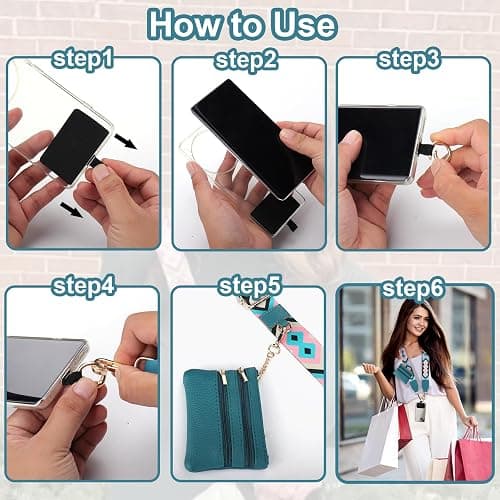 How to Use

step1

step2

step3

step4

step5

step6