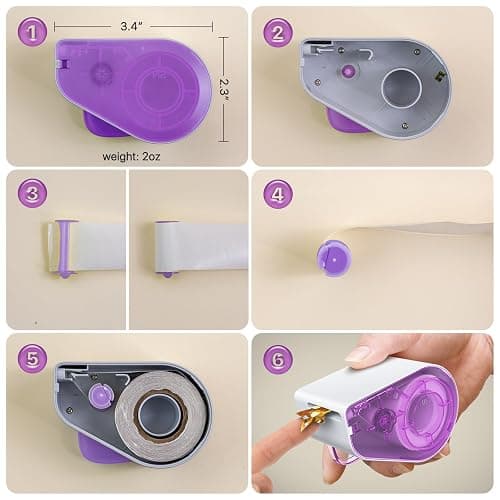 1
3.4"
2.3"
weight: 2oz

2

3

4

5

6