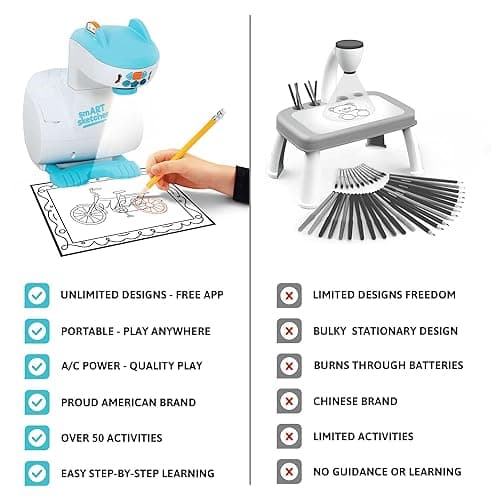 smART sketcher

UNLIMITED DESIGNS - FREE APP

PORTABLE - PLAY ANYWHERE

A/C POWER - QUALITY PLAY

PROUD AMERICAN BRAND

OVER 50 ACTIVITIES

EASY STEP-BY-STEP LEARNING

LIMITED DESIGNS FREEDOM

BULKY STATIONARY DESIGN

BURNS THROUGH BATTERIES

CHINESE BRAND

LIMITED ACTIVITIES

NO GUIDANCE OR LEARNING