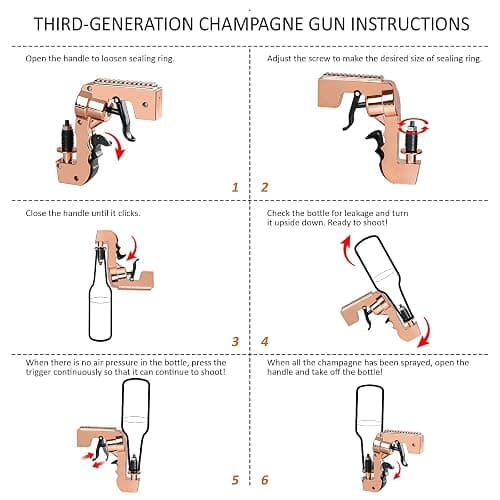 THIRD-GENERATION CHAMPAGNE GUN INSTRUCTIONS

Open the handle to loosen sealing ring.

1

Adjust the screw to make the desired size of sealing ring.

2

Close the handle until it clicks.

3

Check the bottle for leakage and turn it upside down. Ready to shoot!

4

When there is no air pressure in the bottle, press the trigger continuously so that it can continue to shoot!

5

When all the champagne has been sprayed, open the handle and take off the bottle!

6