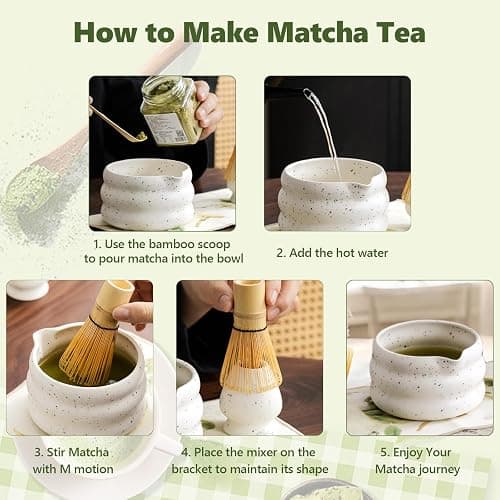 How to Make Matcha Tea

1. Use the bamboo scoop to pour matcha into the bowl

2. Add the hot water

3. Stir Matcha with M motion

4. Place the mixer on the bracket to maintain its shape

5. Enjoy Your Matcha journey