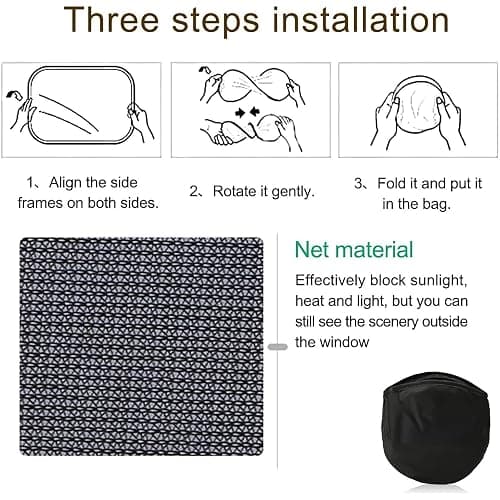 Three steps installation

1、Align the side frames on both sides.

2、Rotate it gently.

3、Fold it and put it in the bag.

Net material

Effectively block sunlight, heat and light, but you can still see the scenery outside the window