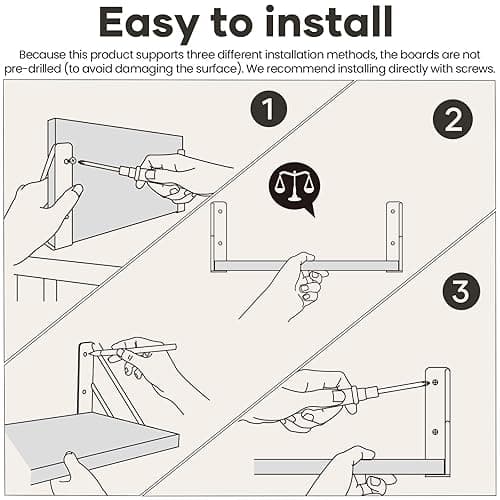 Easy to install

Because this product supports three different installation methods, the boards are not pre-drilled (to avoid damaging the surface). We recommend installing directly with screws.

1

2

3