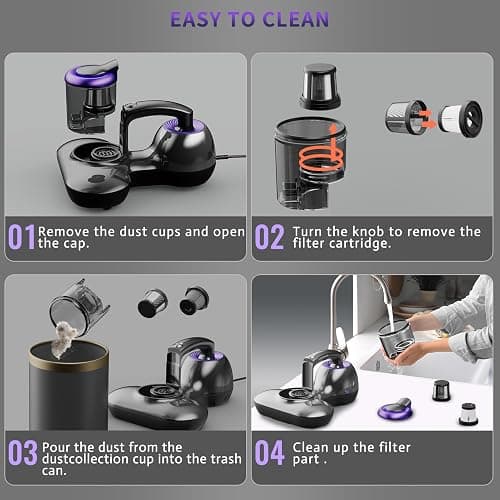 EASY TO CLEAN

01 Remove the dust cups and open the cap.

02 Turn the knob to remove the filter cartridge.

03 Pour the dust from the dustcollection cup into the trash can.

04 Clean up the filter part .