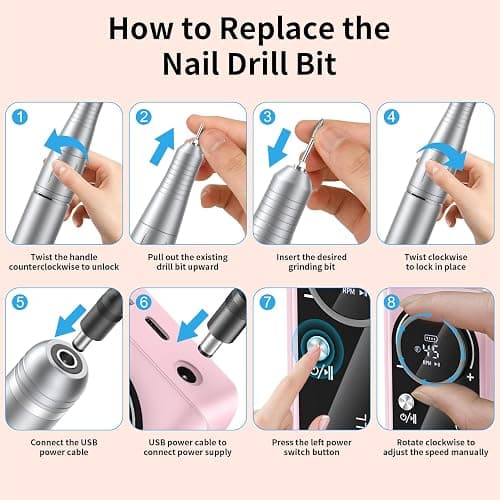 How to Replace the Nail Drill Bit

1
Twist the handle counterclockwise to unlock

2
Pull out the existing drill bit upward

3
Insert the desired grinding bit

4
Twist clockwise to lock in place

5
Connect the USB power cable

6
USB power cable to connect power supply

7
RPM
Press the left power switch button

8
45
RPM
+
Rotate clockwise to adjust the speed manually