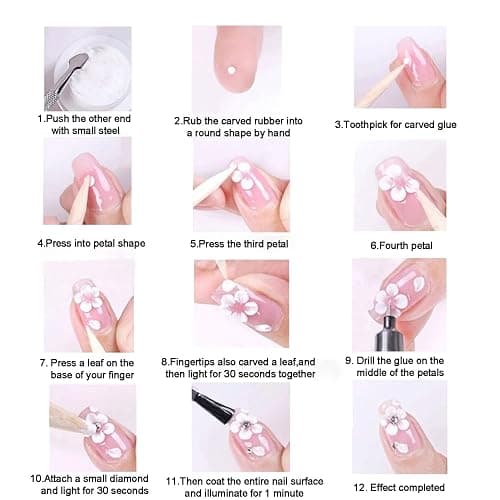 1.Push the other end with small steel

2.Rub the carved rubber into a round shape by hand

3.Toothpick for carved glue

4.Press into petal shape

5.Press the third petal

6.Fourth petal

7. Press a leaf on the base of your finger

8.Fingertips also carved a leaf,and then light for 30 seconds together

9. Drill the glue on the middle of the petals

10.Attach a small diamond and light for 30 seconds

11.Then coat the entire nail surface and illuminate for 1 minute

12. Effect completed