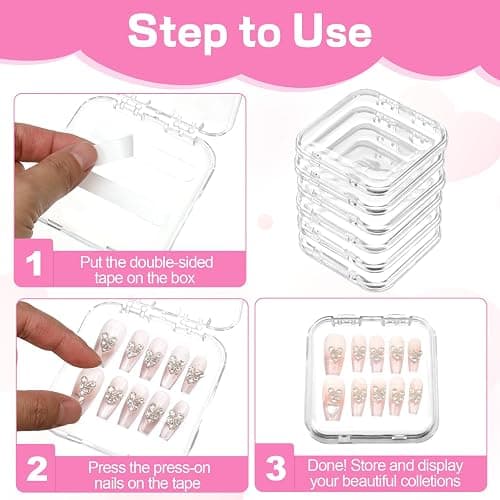 Step to Use

1 Put the double-sided tape on the box

2 Press the press-on nails on the tape

3 Done! Store and display your beautiful colletions