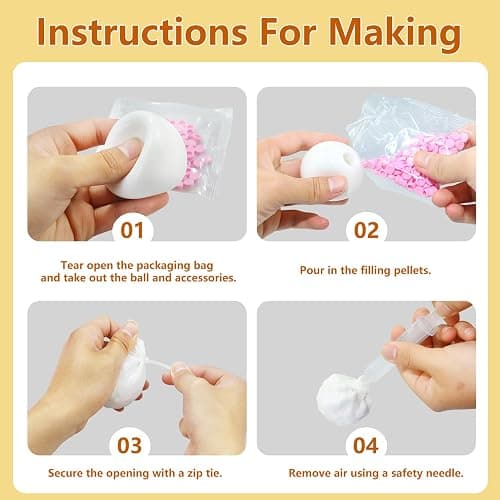 Instructions For Making

01

Tear open the packaging bag and take out the ball and accessories.

02

Pour in the filling pellets.

03

Secure the opening with a zip tie.

04

Remove air using a safety needle.