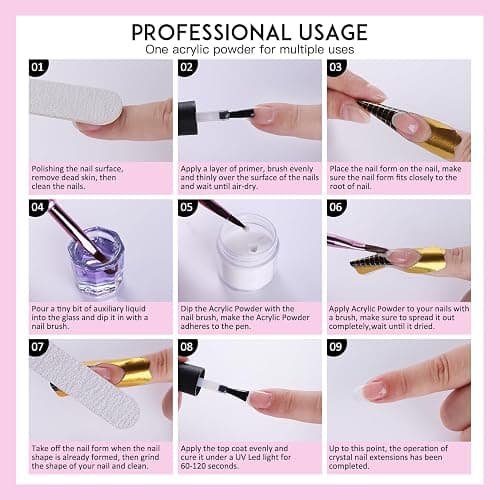 PROFESSIONAL USAGE
One acrylic powder for multiple uses

01
Polishing the nail surface, remove dead skin, then clean the nails.

02
Apply a layer of primer, brush evenly and thinly over the surface of the nails and wait until air-dry.

03
Place the nail form on the nail, make sure the nail form fits closely to the root of nail.

04
Pour a tiny bit of auxiliary liquid into the glass and dip it in with a nail brush.

05
Dip the Acrylic Powder with the nail brush, make the Acrylic Powder adheres to the pen.

06
Apply Acrylic Powder to your nails with a brush, make sure to spread it out completely,wait until it dried.

07
Take off the nail form when the nail shape is already formed, then grind the shape of your nail and clean.

08
Apply the top coat evenly and cure it under a UV Led light for 60-120 seconds.

09
Up to this point, the operation of crystal nail extensions has been completed.