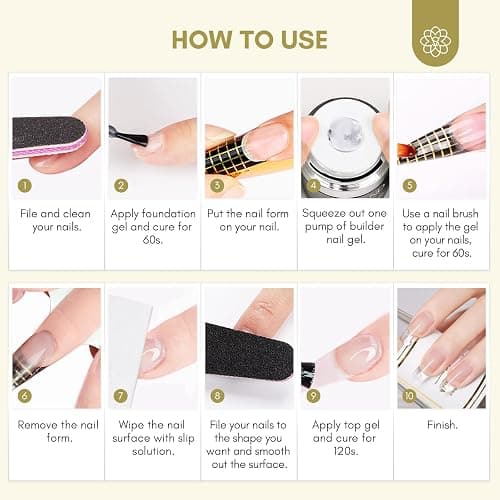 HOW TO USE

1
File and clean your nails.

2
Apply foundation gel and cure for 60s.

3
Put the nail form on your nail.

4
Squeeze out one pump of builder nail gel.

5
Use a nail brush to apply the gel on your nails, cure for 60s.

6
Remove the nail form.

7
Wipe the nail surface with slip solution.

8
File your nails to the shape you want and smooth out the surface.

9
Apply top gel and cure for 120s.

10
Finish.