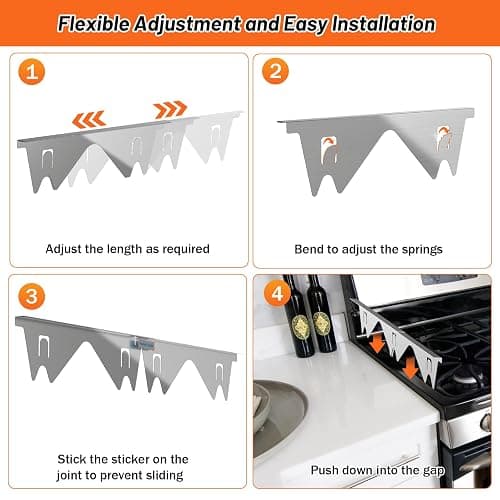 Flexible Adjustment and Easy Installation

1

Adjust the length as required

2

Bend to adjust the springs

3

Stick the sticker on the joint to prevent sliding

4

Push down into the gap