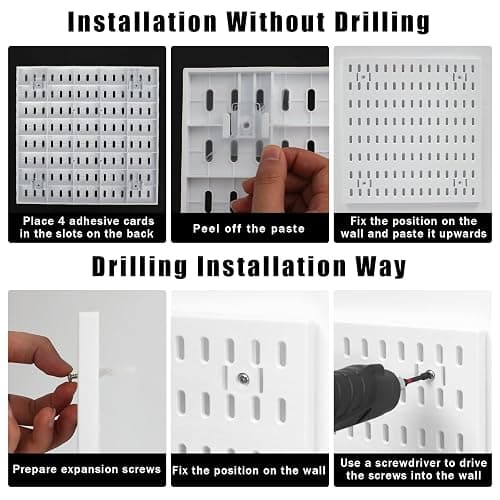 Installation Without Drilling

Place 4 adhesive cards in the slots on the back

Peel off the paste

Fix the position on the wall and paste it upwards

Drilling Installation Way

Prepare expansion screws

Fix the position on the wall

Use a screwdriver to drive the screws into the wall