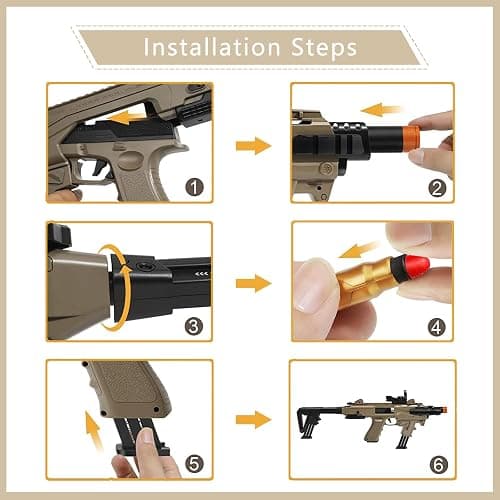 Installation Steps

1

2

3

4

5

6