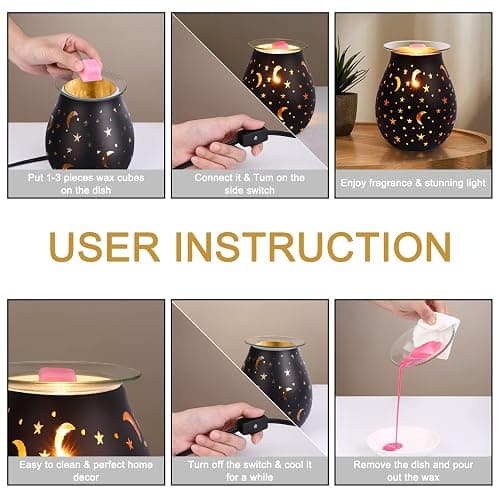 Put 1-3 pieces wax cubes on the dish

Connect it & Turn on the side switch

Enjoy fragrance & stunning light

USER INSTRUCTION

Easy to clean & perfect home decor

Turn off the switch & cool it for a while

Remove the dish and pour out the wax