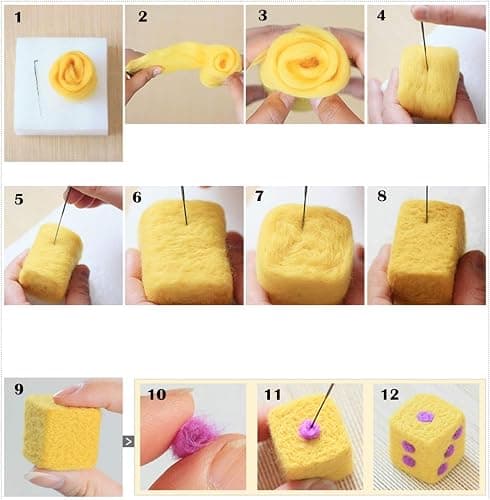 1

2

3

4

5

6

7

8

9

>

10

11

12