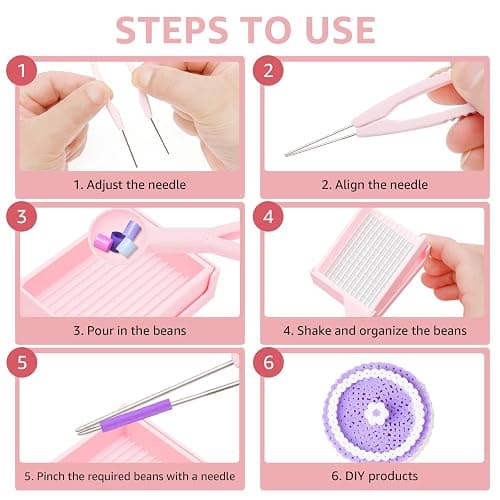 STEPS TO USE

1

1. Adjust the needle

2

2. Align the needle

3

3. Pour in the beans

4

4. Shake and organize the beans

5

5. Pinch the required beans with a needle

6

6. DIY products