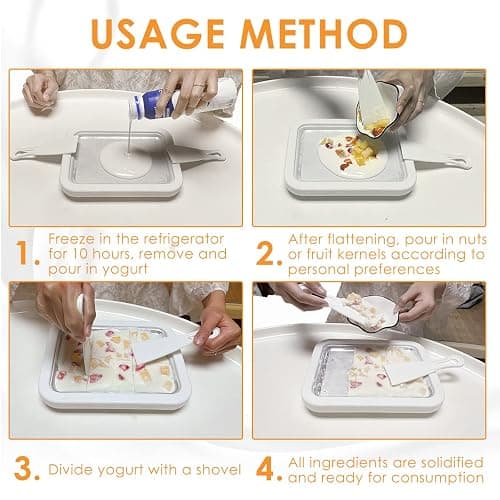 USAGE METHOD

1. Freeze in the refrigerator for 10 hours, remove and pour in yogurt

2. After flattening, pour in nuts or fruit kernels according to personal preferences

3. Divide yogurt with a shovel

4. All ingredients are solidified and ready for consumption