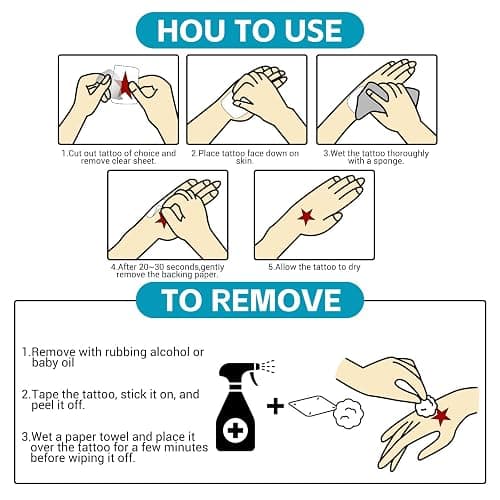 HOU TO USE

1.Cut out tattoo of choice and remove clear sheet.

2.Place tattoo face down on skin.

3.Wet the tattoo thoroughly with a sponge.

4.After 20~30 seconds,gently remove the backing paper.

5.Allow the tattoo to dry

TO REMOVE

1.Remove with rubbing alcohol or baby oil

2.Tape the tattoo, stick it on, and peel it off.

3.Wet a paper towel and place it over the tattoo for a few minutes before wiping it off.