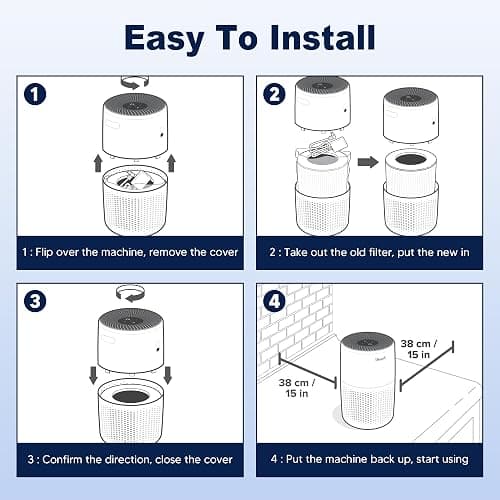 Easy To Install

1

1 : Flip over the machine, remove the cover

2

2 : Take out the old filter, put the new in

3

3 : Confirm the direction, close the cover

4

38 cm / 15 in

38 cm / 15 in

4 : Put the machine back up, start using