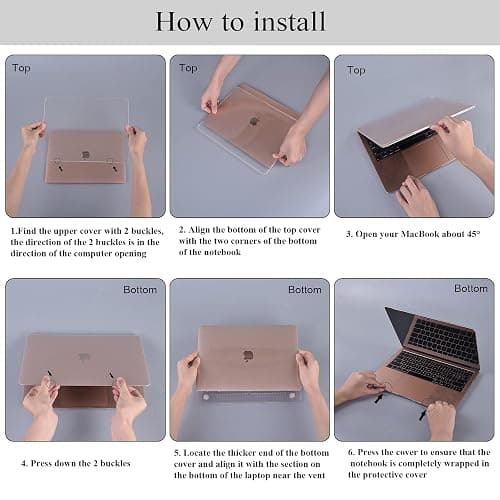 How to install

Top

1.Find the upper cover with 2 buckles, the direction of the 2 buckles is in the direction of the computer opening

Top

2. Align the bottom of the top cover with the two corners of the bottom of the notebook

Top

3. Open your MacBook about 45°

Bottom

4. Press down the 2 buckles

Bottom

5. Locate the thicker end of the bottom cover and align it with the section on the bottom of the laptop near the vent

Bottom

6. Press the cover to ensure that the notebook is completely wrapped in the protective cover