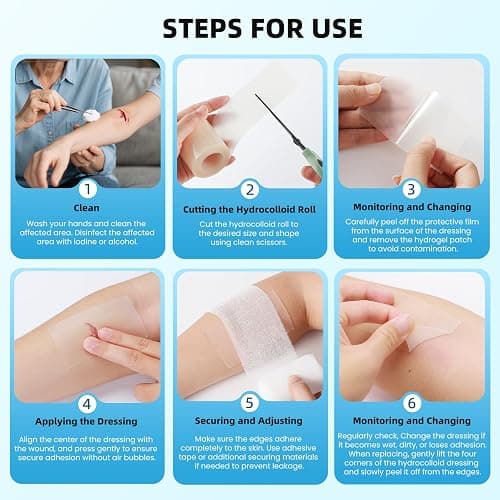 STEPS FOR USE

1
Clean
Wash your hands and clean the affected area. Disinfect the affected area with iodine or alcohol.

2
Cutting the Hydrocolloid Roll
Cut the hydrocolloid roll to the desired size and shape using clean scissors.

3
Monitoring and Changing
Carefully peel off the protective film from the surface of the dressing and remove the hydrogel patch to avoid contamination.

4
Applying the Dressing
Align the center of the dressing with the wound, and press gently to ensure secure adhesion without air bubbles.

5
Securing and Adjusting
Make sure the edges adhere completely to the skin. Use adhesive tape or additional securing materials if needed to prevent leakage.

6
Monitoring and Changing
Regularly check, Change the dressing if it becomes wet, dirty, or loses adhesion. When replacing, gently lift the four corners of the hydrocolloid dressing and slowly peel it off from the edges.