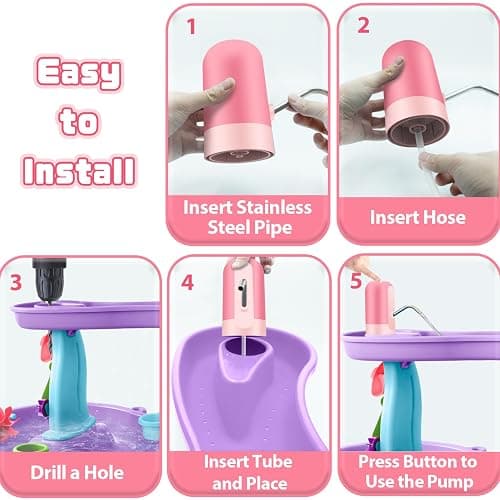 Easy to Install

1
Insert Stainless Steel Pipe

2
Insert Hose

3
Drill a Hole

4
Insert Tube and Place

5
Press Button to Use the Pump