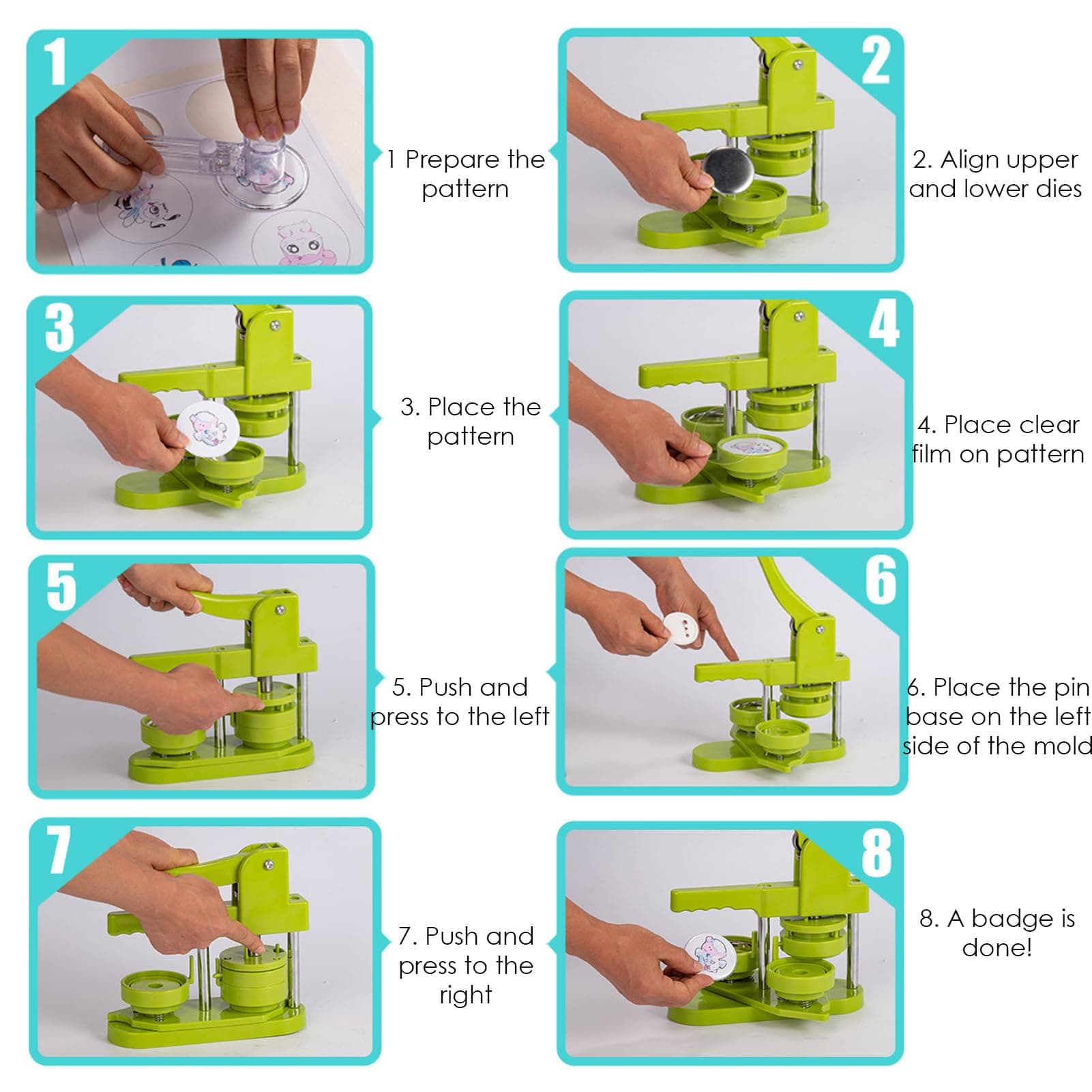 1

1 Prepare the pattern

2

2. Align upper and lower dies

3

3. Place the pattern

4

4. Place clear film on pattern

5

5. Push and press to the left

6

6. Place the pin base on the left side of the mold

7

7. Push and press to the right

8

8. A badge is done!