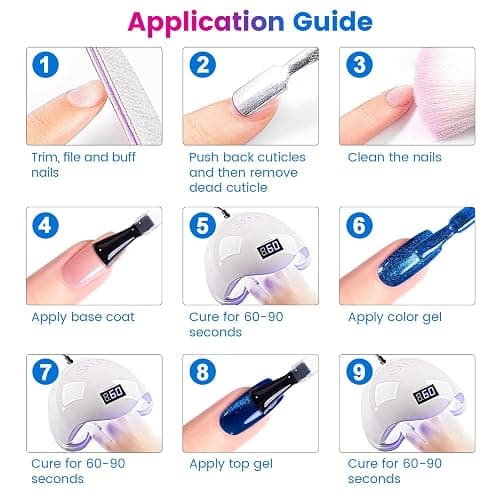 Application Guide

1
Trim, file and buff nails

2
Push back cuticles and then remove dead cuticle

3
Clean the nails

4
Apply base coat

5
60
Cure for 60-90 seconds

6
Apply color gel

7
60
Cure for 60-90 seconds

8
Apply top gel

9
60
Cure for 60-90 seconds