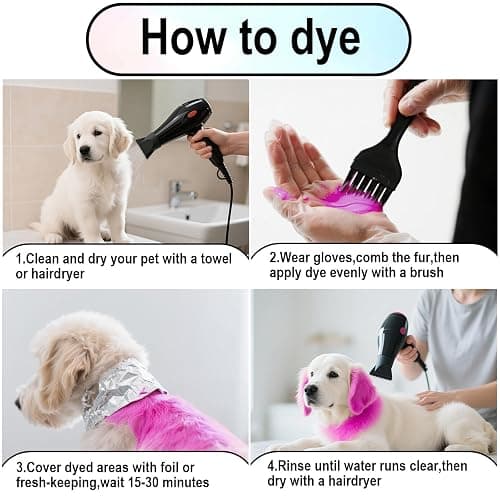 How to dye

1.Clean and dry your pet with a towel or hairdryer

2.Wear gloves,comb the fur,then apply dye evenly with a brush

3.Cover dyed areas with foil or fresh-keeping,wait 15-30 minutes

4.Rinse until water runs clear,then dry with a hairdryer