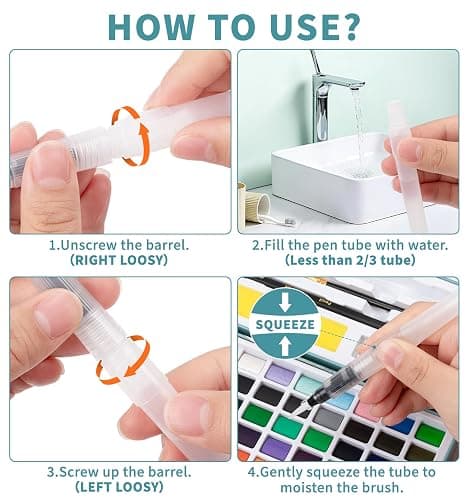 HOW TO USE?

1.Unscrew the barrel.
(RIGHT LOOSY)

2.Fill the pen tube with water.
(Less than 2/3 tube)

3.Screw up the barrel.
(LEFT LOOSY)

SQUEEZE

4.Gently squeeze the tube to moisten the brush.