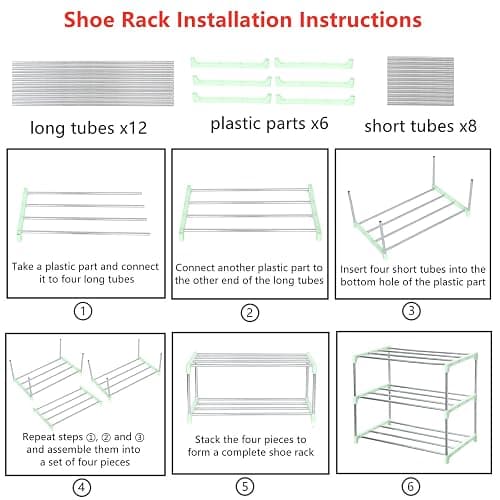 Shoe Rack Installation Instructions

long tubes x12

plastic parts x6

short tubes x8

Take a plastic part and connect it to four long tubes

①

Connect another plastic part to the other end of the long tubes

②

Insert four short tubes into the bottom hole of the plastic part

③

Repeat steps ①, ② and ③ and assemble them into a set of four pieces

④

Stack the four pieces to form a complete shoe rack

⑤

⑥