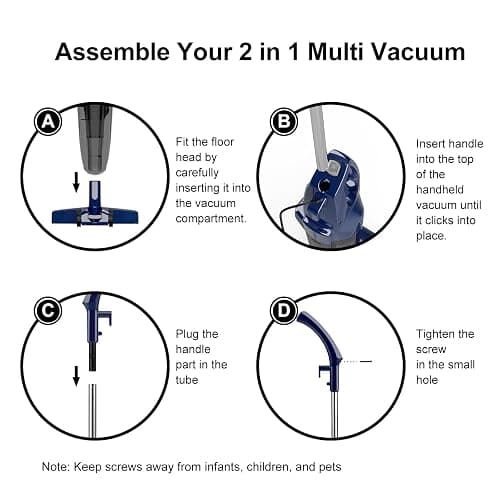 Assemble Your 2 in 1 Multi Vacuum

A

Fit the floor head by carefully inserting it into the vacuum compartment.

B

Insert handle into the top of the handheld vacuum until it clicks into place.

C

Plug the handle part in the tube

D

Tighten the screw in the small hole

Note: Keep screws away from infants, children, and pets