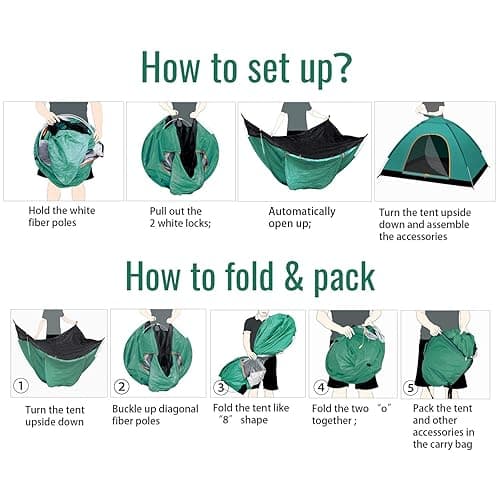 How to set up?

Hold the white fiber poles

Pull out the 2 white locks;

Automatically open up;

Turn the tent upside down and assemble the accessories

How to fold & pack

1

Turn the tent upside down

2

Buckle up diagonal fiber poles

3

Fold the tent like "8" shape

4

Fold the two "o" together ;

5

Pack the tent and other accessories in the carry bag