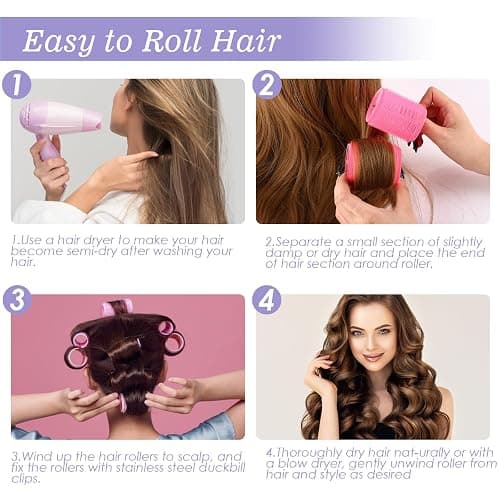 Easy to Roll Hair

1

1.Use a hair dryer to make your hair become semi-dry after washing your hair.

2

2.Separate a small section of slightly damp or dry hair and place the end of hair section around roller.

3

3.Wind up the hair rollers to scalp, and fix the rollers with stainless steel duckbill clips.

4

4.Thoroughly dry hair nat-urally or with a blow dryer, gently unwind roller from hair and style as desired