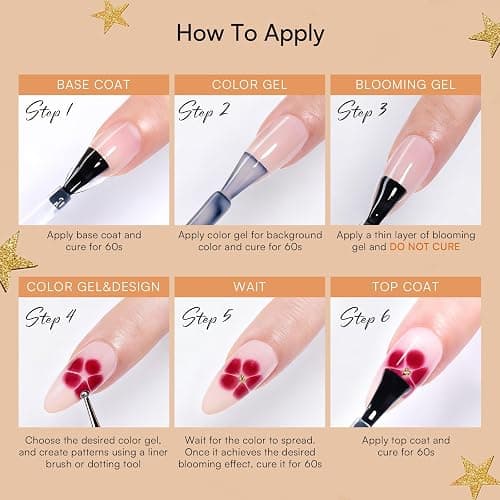 How To Apply

BASE COAT

Step 1

Apply base coat and cure for 60s

COLOR GEL

Step 2

Apply color gel for background color and cure for 60s

BLOOMING GEL

Step 3

Apply a thin layer of blooming gel and DO NOT CURE

COLOR GEL&DESIGN

Step 4

Choose the desired color gel, and create patterns using a liner brush or dotting tool

WAIT

Step 5

Wait for the color to spread. Once it achieves the desired blooming effect, cure it for 60s

TOP COAT

Step 6

Apply top coat and cure for 60s