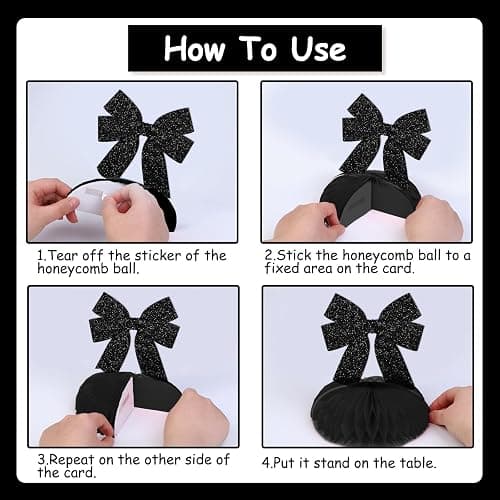 How To Use

1.Tear off the sticker of the honeycomb ball.

2.Stick the honeycomb ball to a fixed area on the card.

3.Repeat on the other side of the card.

4.Put it stand on the table.