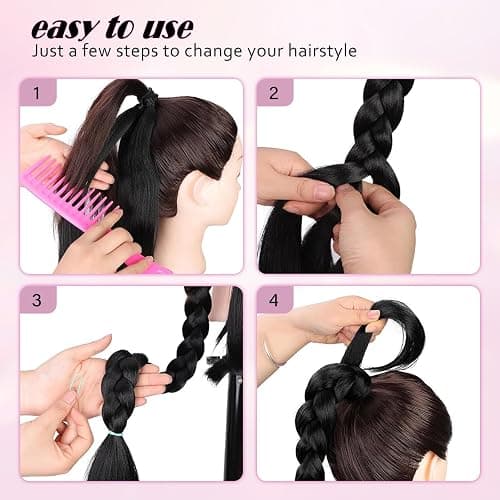 easy to use
Just a few steps to change your hairstyle

1

2

3

4