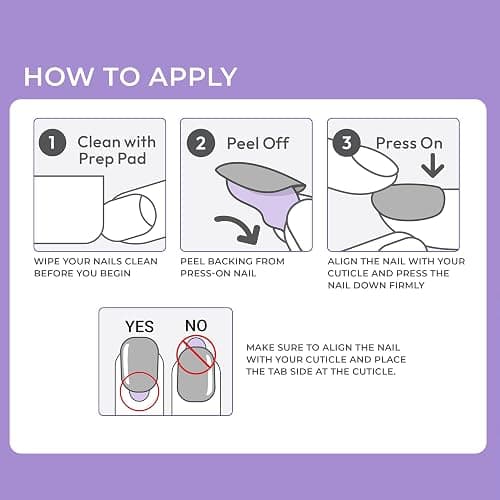 HOW TO APPLY

1 Clean with Prep Pad

WIPE YOUR NAILS CLEAN BEFORE YOU BEGIN

2 Peel Off

PEEL BACKING FROM PRESS-ON NAIL

3 Press On

ALIGN THE NAIL WITH YOUR CUTICLE AND PRESS THE NAIL DOWN FIRMLY

YES NO

MAKE SURE TO ALIGN THE NAIL WITH YOUR CUTICLE AND PLACE THE TAB SIDE AT THE CUTICLE.