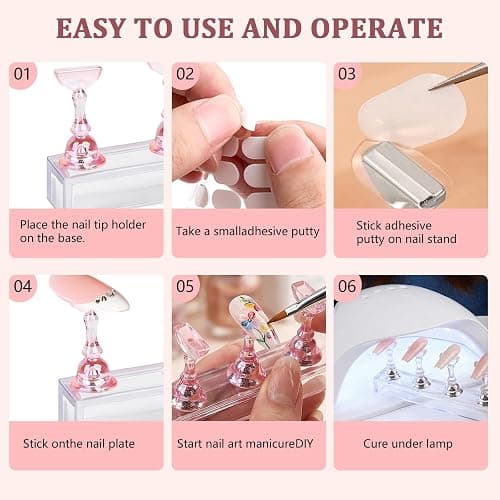 EASY TO USE AND OPERATE

01

Place the nail tip holder on the base.

02

Take a smalladhesive putty

03

Stick adhesive putty on nail stand

04

Stick onthe nail plate

05

Start nail art manicureDIY

06

Cure under lamp